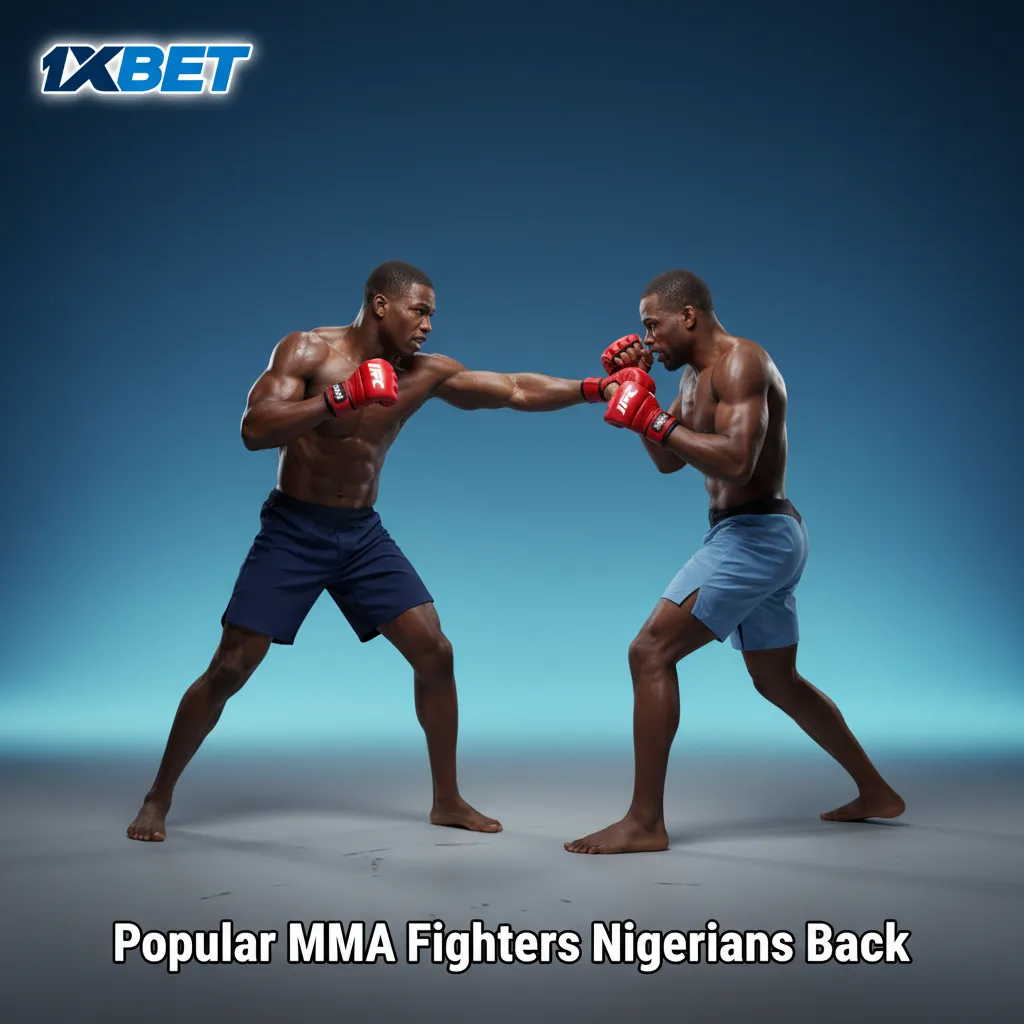 1XBET

UFC

UFC

Popular MMA Fighters Nigerians Back